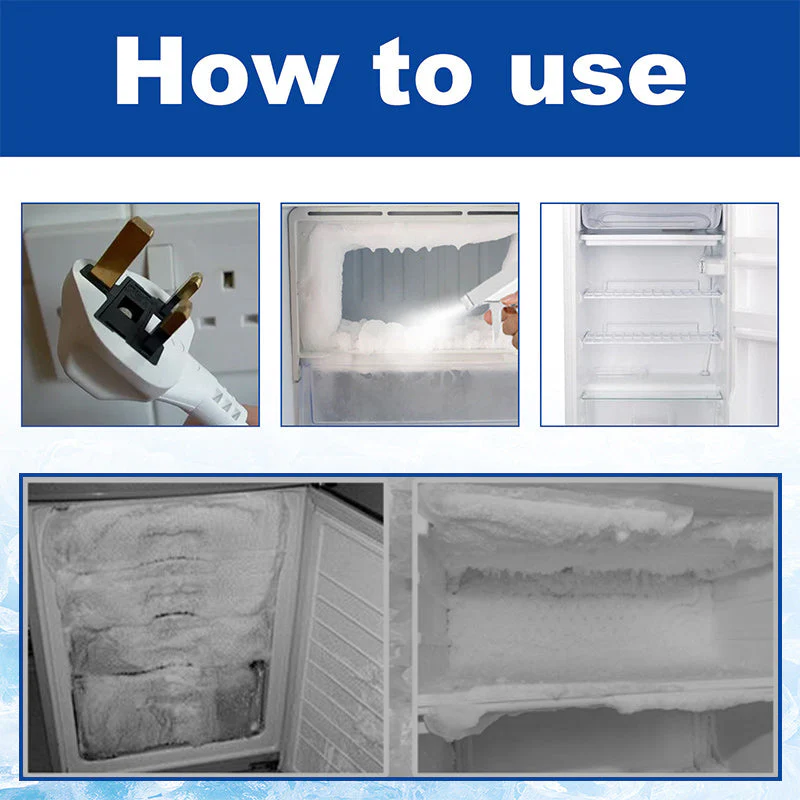 How to use